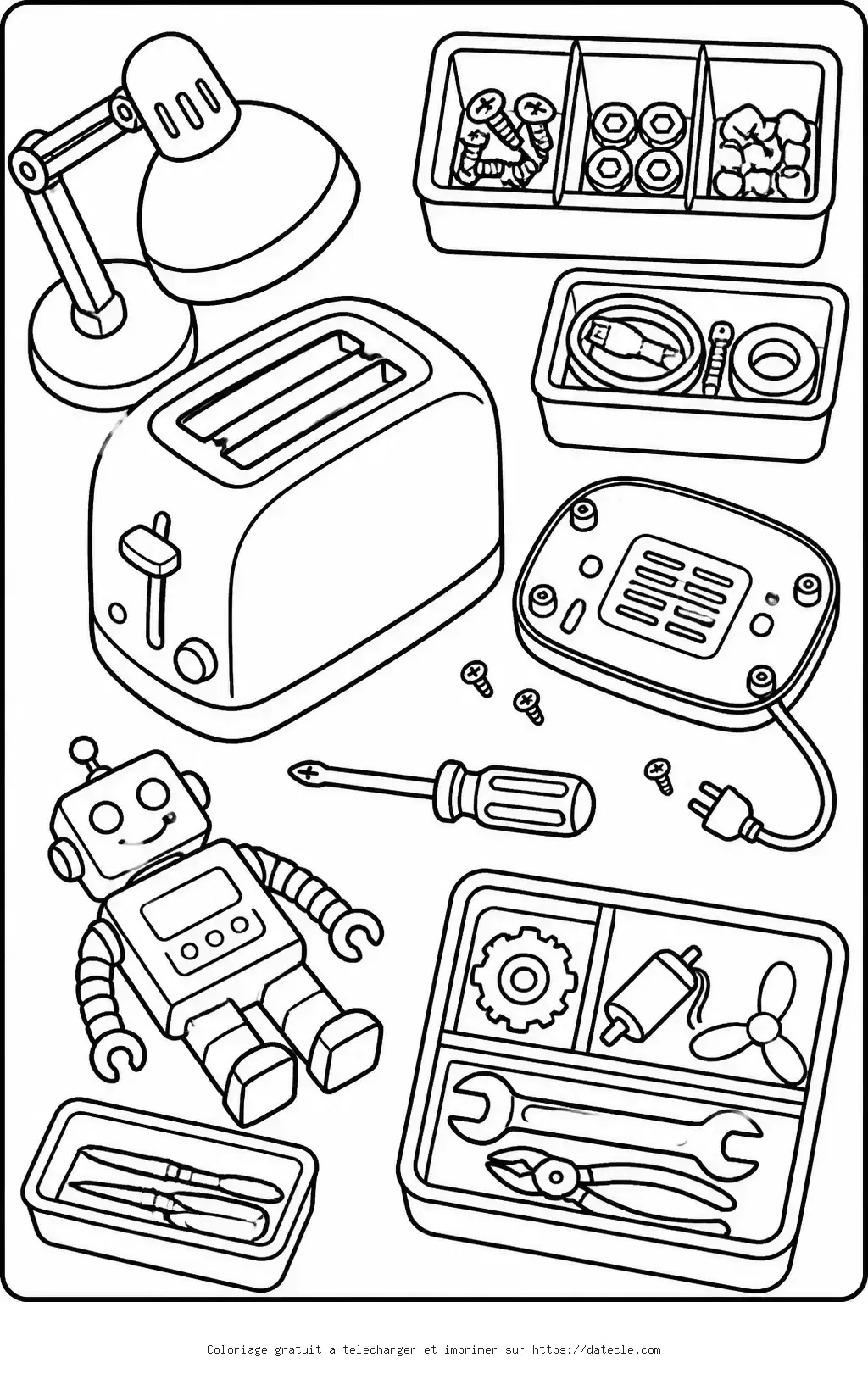 Coloriage gratuit a telecharger et imprimer sur https://datecle.com